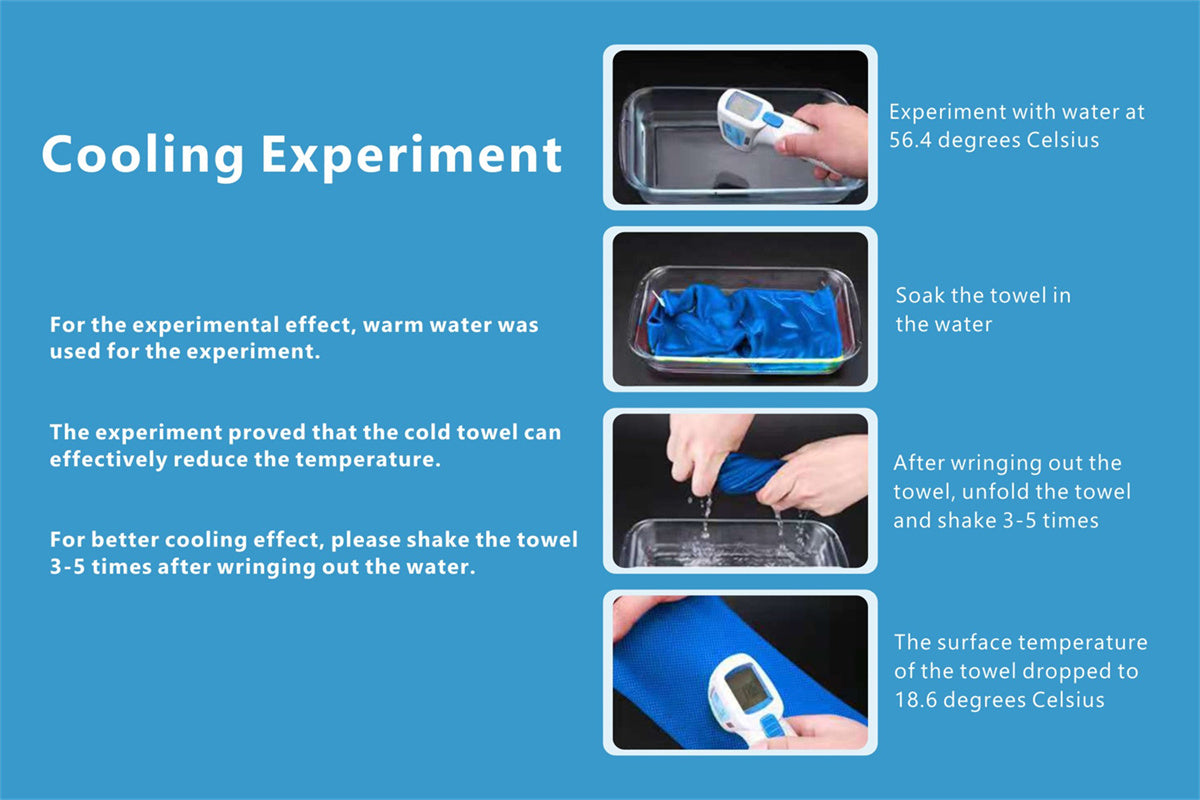 Cooling Experiment

For the experimental effect, warm water was used for the experiment.

The experiment proved that the cold towel can effectively reduce the temperature.

For better cooling effect, please shake the towel 3-5 times after wringing out the water.

Experiment with water at 56.4 degrees Celsius

Soak the towel in the water

After wringing out the towel, unfold the towel and shake 3-5 times

The surface temperature of the towel dropped to 18.6 degrees Celsius