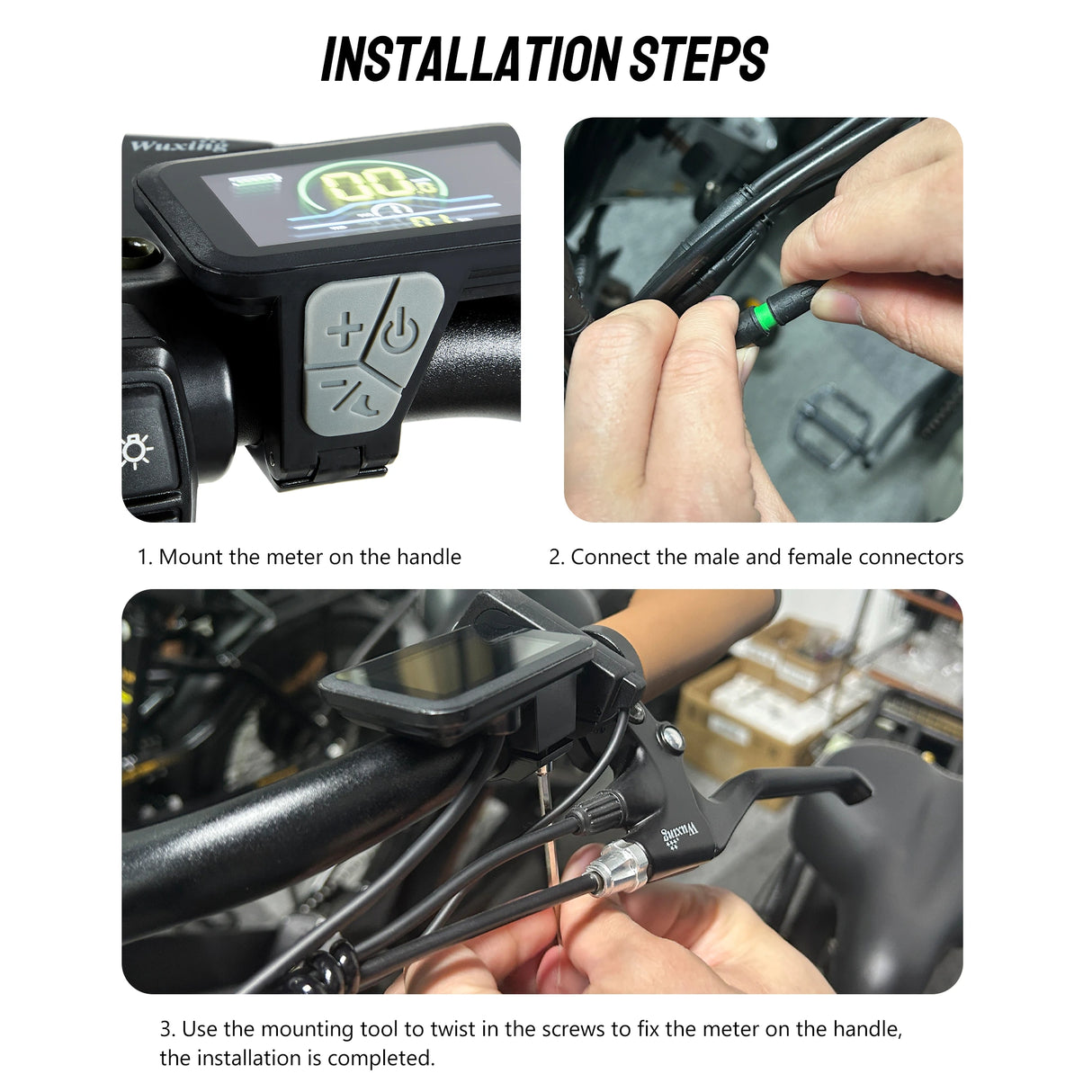 INSTALLATION STEPS

Wuxing

00.0

1. Mount the meter on the handle

2. Connect the male and female connectors

Wuxing

3. Use the mounting tool to twist in the screws to fix the meter on the handle, the installation is completed.